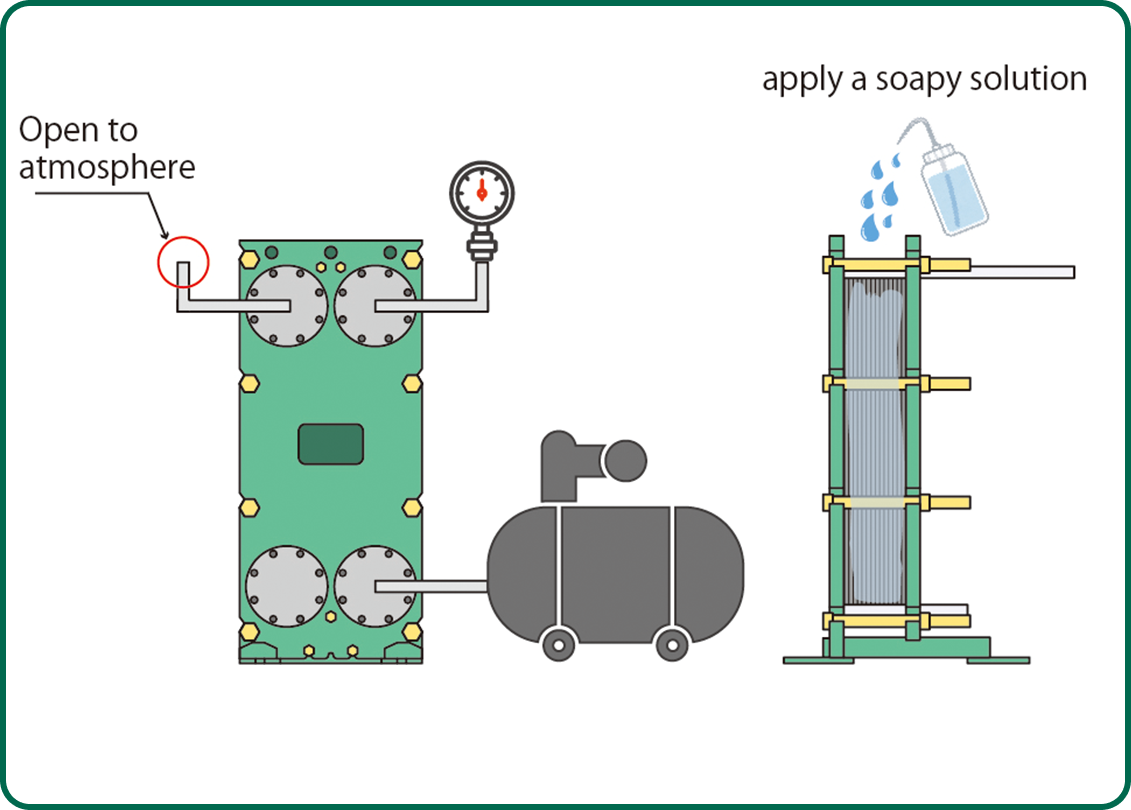 Open to atmosphere

apply a soapy solution