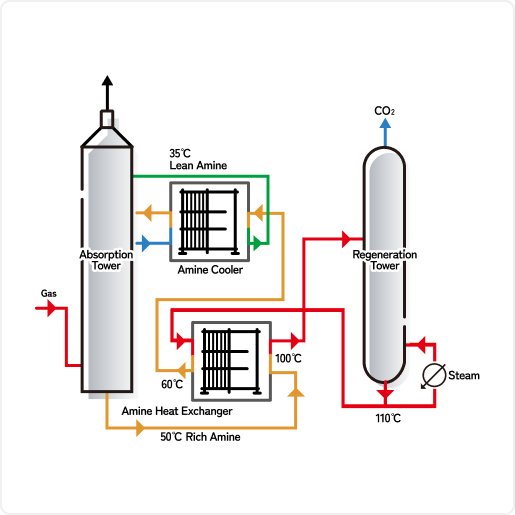 $CO_2$

35℃
Lean Amine

Absorption Tower

Amine Cooler

Regeneration Tower

Gas

100℃

60℃

Steam

Amine Heat Exchanger

110℃

50℃ Rich Amine